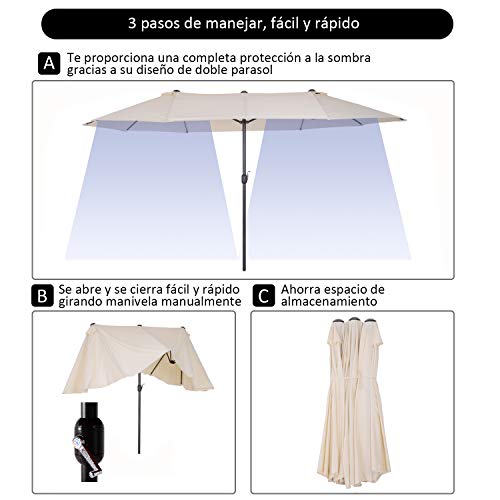 3 pasos de manejar, fácil y rápido

A Te proporciona una completa protección a la sombra gracias a su diseño de doble parasol

B Se abre y se cierra fácil y rápido girando manivela manualmente

C Ahorra espacio de almacenamiento