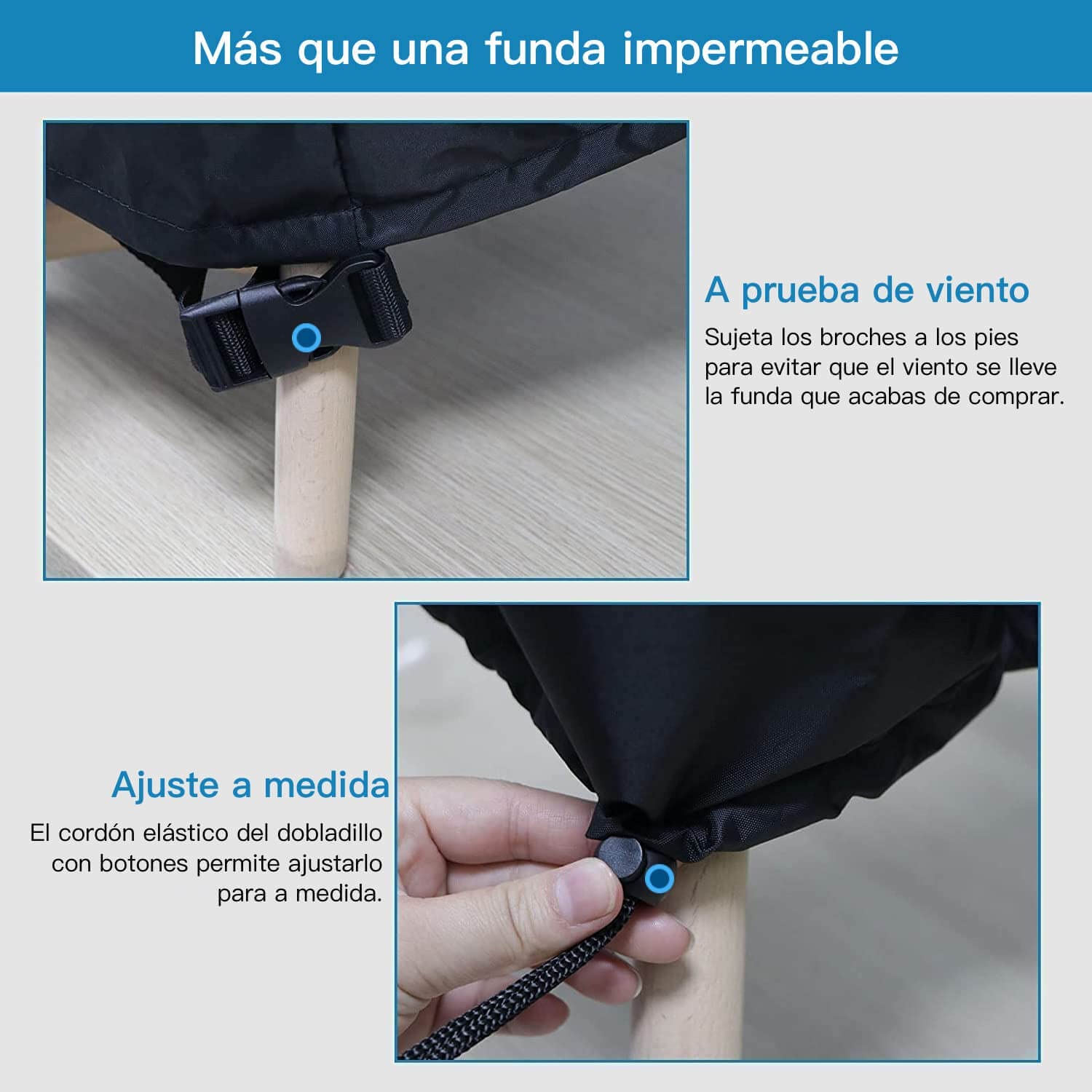 Más que una funda impermeable

A prueba de viento

Sujeta los broches a los pies para evitar que el viento se lleve la funda que acabas de comprar.

Ajuste a medida

El cordón elástico del dobladillo con botones permite ajustarlo para a medida.