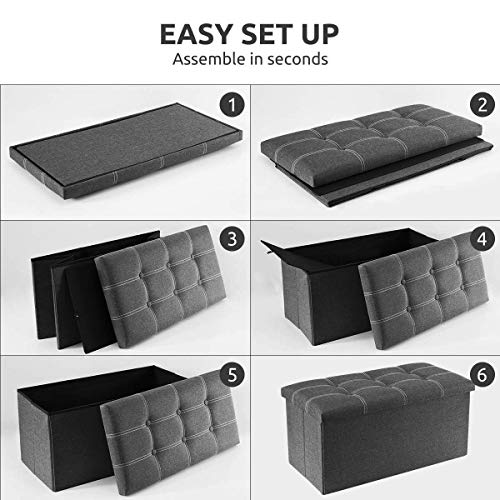 EASY SET UP
Assemble in seconds

1

2

3

4

5

6