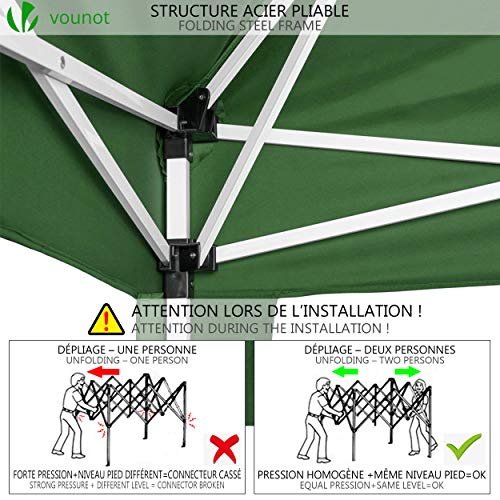 vounot

STRUCTURE ACIER PLIABLE
FOLDING STEEL FRAME

ATTENTION LORS DE L'INSTALLATION !
ATTENTION DURING THE INSTALLATION !

DÉPLIAGE – UNE PERSONNE
UNFOLDING – ONE PERSON

FORTE PRESSION+NIVEAU PIED DIFFÉRENT=CONNECTEUR CASSÉ
STRONG PRESSURE + DIFFERENT LEVEL = CONNECTOR BROKEN

DÉPLIAGE – DEUX PERSONNES
UNFOLDING – TWO PERSONS

PRESSION HOMOGÈNE +MÊME NIVEAU PIED=OK
EQUAL PRESSION+SAME LEVEL=OK