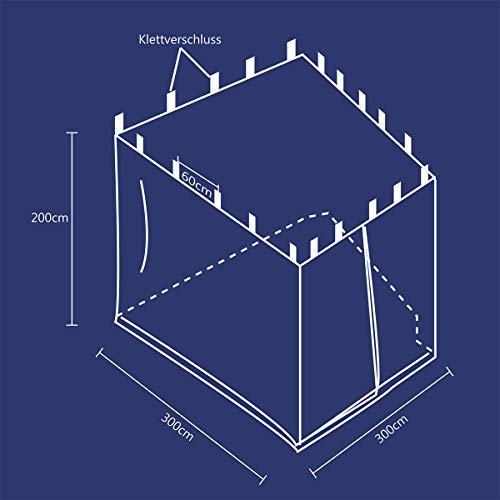 Klettverschluss

60cm

200cm

300cm

300cm