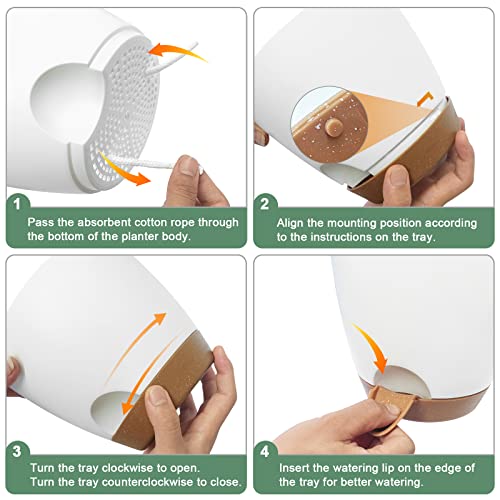 1
Pass the absorbent cotton rope through the bottom of the planter body.

2
Align the mounting position according to the instructions on the tray.

3
Turn the tray clockwise to open.
Turn the tray counterclockwise to close.

4
Insert the watering lip on the edge of the tray for better watering.