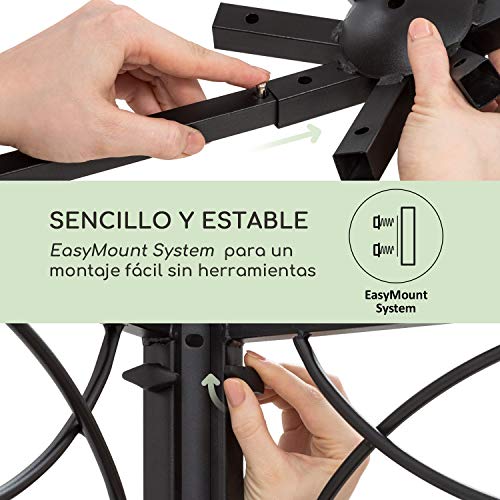 SENCILLO Y ESTABLE
EasyMount System para un montaje fácil sin herramientas

EasyMount System