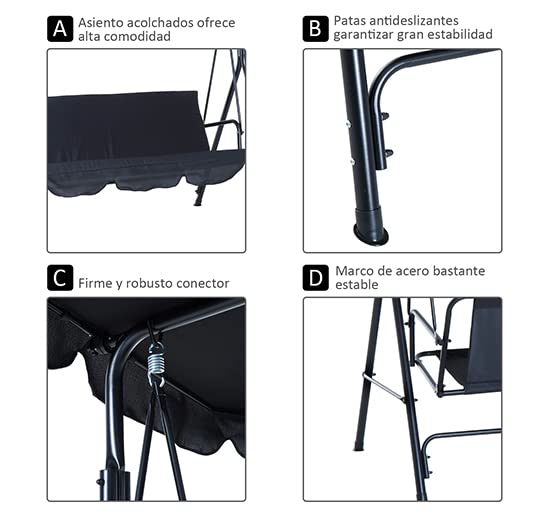 A Asiento acolchados ofrece alta comodidad

B Patas antideslizantes garantizar gran estabilidad

C Firme y robusto conector

D Marco de acero bastante estable